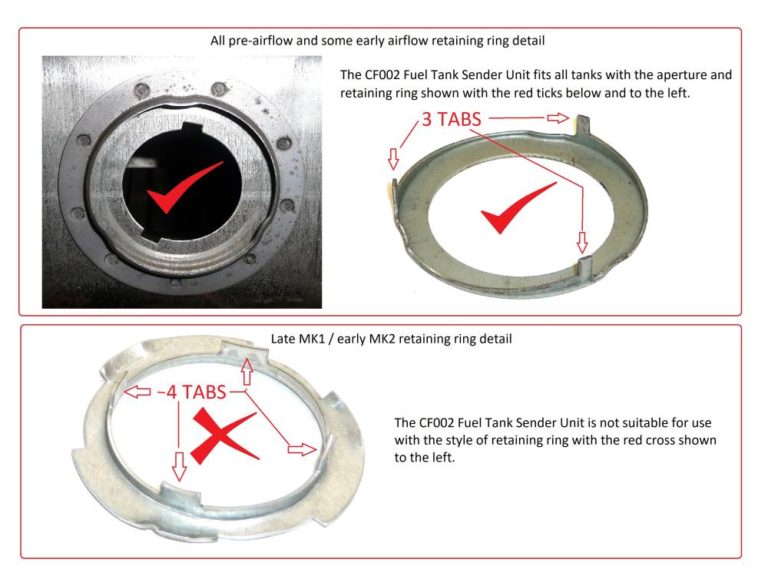 All pre-airflow and some early airflow retaining ring detail

The CF002 Fuel Tank Sender Unit fits all tanks with the aperture and retaining ring shown with the red ticks below and to the left.

3 TABS

Late MK1 / early MK2 retaining ring detail

4 TABS

The CF002 Fuel Tank Sender Unit is not suitable for use with the style of retaining ring with the red cross shown to the left.